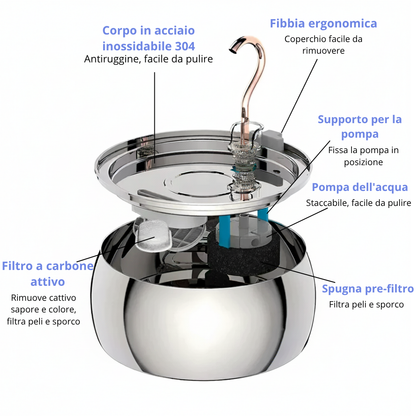 Corpo in acciaio inossidabile 304
Antiruggine, facile da pulire

Fibbia ergonomica
Coperchio facile da rimuovere

Supporto per la pompa
Fissa la pompa in posizione

Pompa dell'acqua
Staccabile, facile da pulire

Filtro a carbone attivo
Rimuove cattivo sapore e colore, filtra peli e sporco

Spugna pre-filtro
Filtra peli e sporco