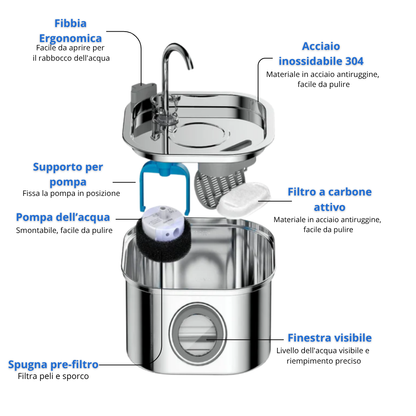 Fibbia Ergonomica
Facile da aprire per il rabbocco dell'acqua

Acciaio inossidabile 304
Materiale in acciaio antiruggine, facile da pulire

Supporto per pompa
Fissa la pompa in posizione

Filtro a carbone attivo
Materiale in acciaio antiruggine, facile da pulire

Pompa dell'acqua
Smontabile, facile da pulire

Finestra visibile
Livello dell'acqua visibile e riempimento preciso

Spugna pre-filtro
Filtra peli e sporco